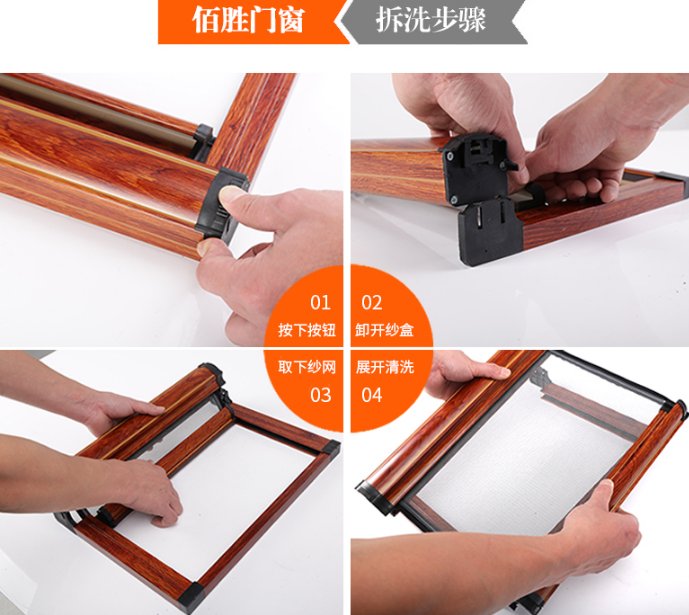 佰胜门窗 拆洗步骤

01
按下按钮

02
卸开纱盒

取下纱网
03

展开清洗
04